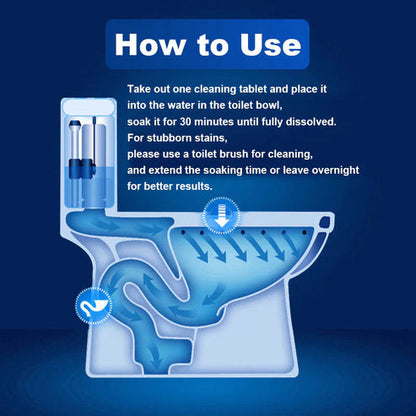 How to Use

Take out one cleaning tablet and place it into the water in the toilet bowl, soak it for 30 minutes until fully dissolved. For stubborn stains, please use a toilet brush for cleaning, and extend the soaking time or leave overnight for better results.